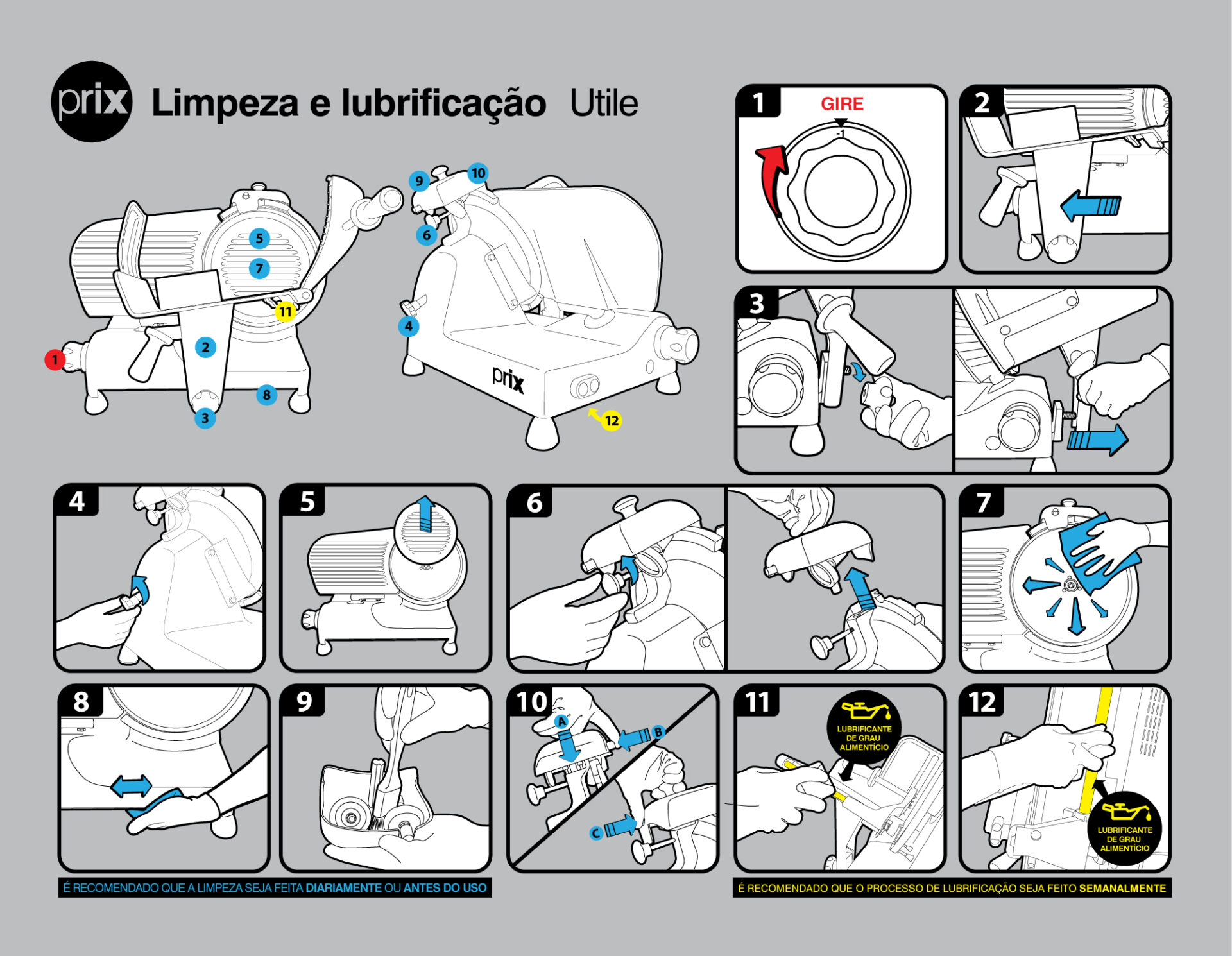 prix Limpeza e lubrificação Utile

5
7
11
2
1
8
3

9
10
6
4
prix
12

1
GIRE
-1

2

3

4

5

6

7

8

9

10
A
B
C

11
LUBRIFICANTE DE GRAU ALIMENTÍCIO

12
LUBRIFICANTE DE GRAU ALIMENTÍCIO

É RECOMENDADO QUE A LIMPEZA SEJA FEITA DIARIAMENTE OU ANTES DO USO

É RECOMENDADO QUE O PROCESSO DE LUBRIFICAÇÃO SEJA FEITO SEMANALMENTE